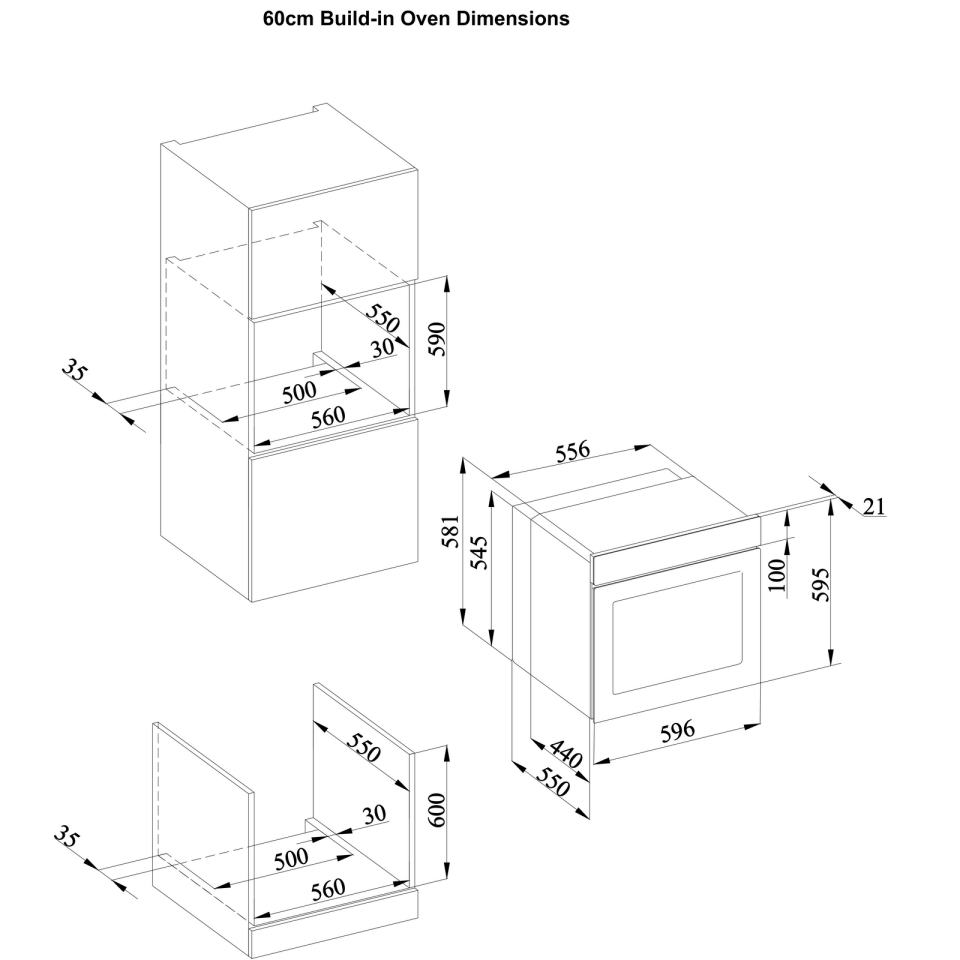 60cm Build-in Oven Dimensions

550
30
590
35
500
560

556
21
581
545
100
595
596
440
550

550
30
600
35
500
560